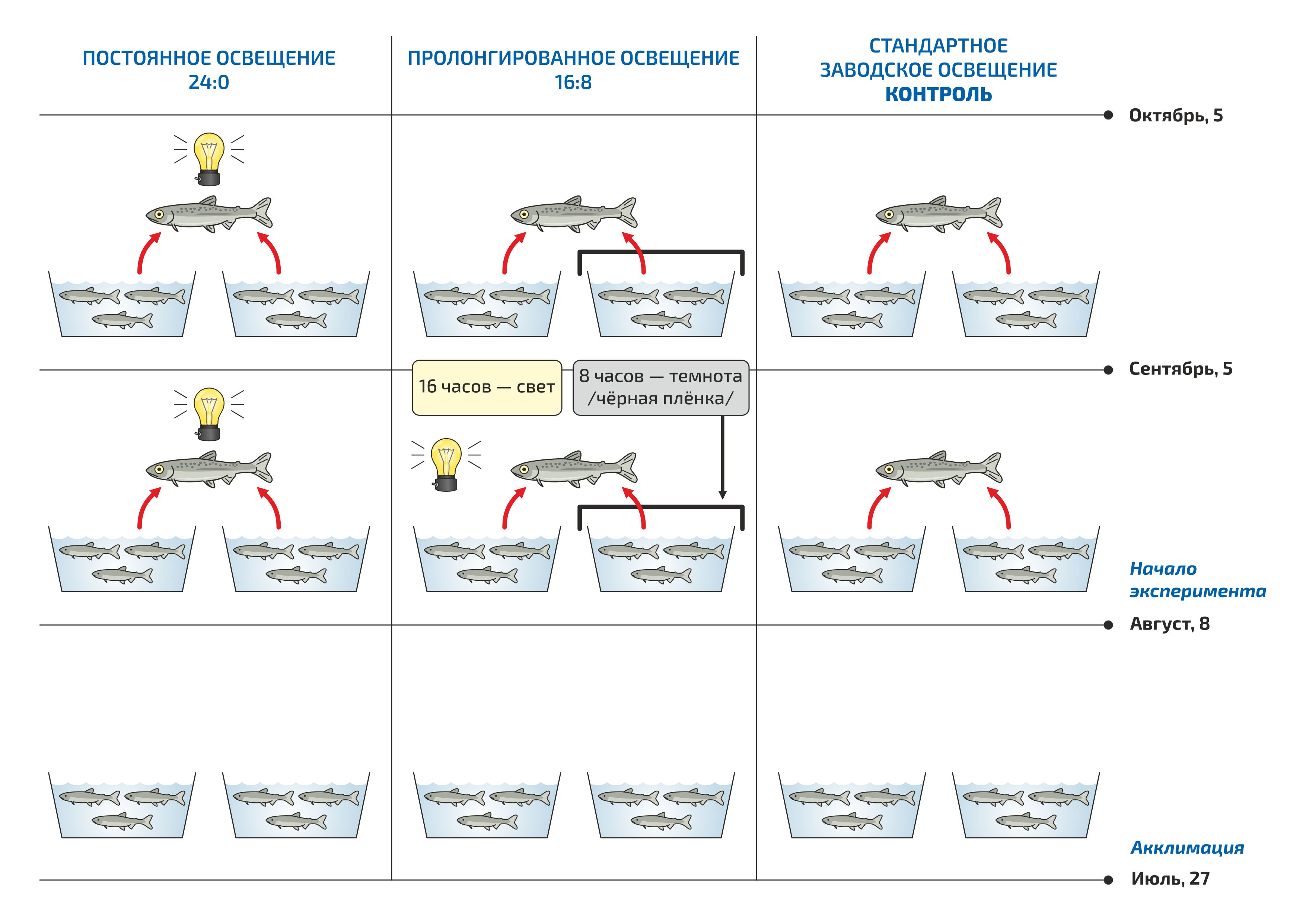 ПОСТОЯННОЕ ОСВЕЩЕНИЕ
24:0

ПРОЛОНГИРОВАННОЕ ОСВЕЩЕНИЕ
16:8

СТАНДАРТНОЕ
ЗАВОДСКОЕ ОСВЕЩЕНИЕ
КОНТРОЛЬ

Октябрь, 5

16 часов — свет

8 часов — темнота
/чёрная плёнка/

Сентябрь, 5

Начало
эксперимента

Август, 8

Акклимация

Июль, 27