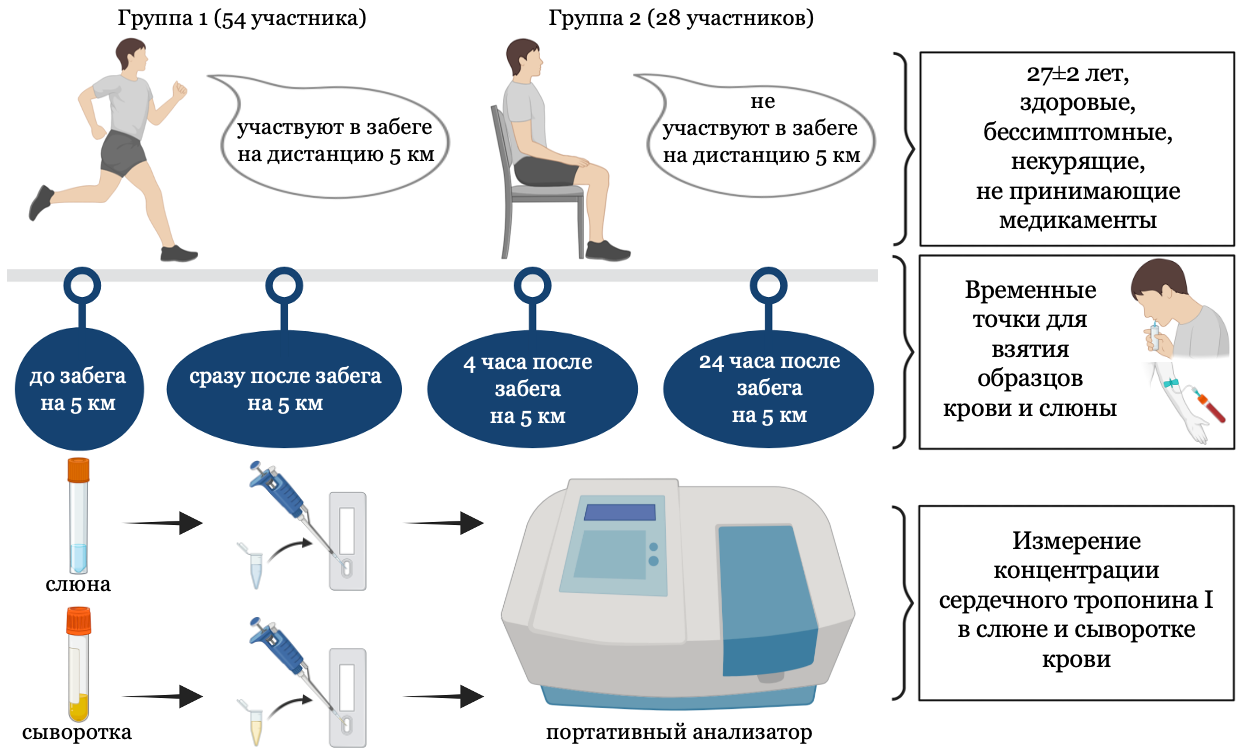 Группа 1 (54 участника)

участвуют в забеге на дистанцию 5 км

Группа 2 (28 участников)

не участвуют в забеге на дистанцию 5 км

27±2 лет, здоровые, бессимптомные, некурящие, не принимающие медикаменты

до забега на 5 км

сразу после забега на 5 км

4 часа после забега на 5 км

24 часа после забега на 5 км

Временные точки для взятия образцов крови и слюны

слюна

сыворотка

портативный анализатор

Измерение концентрации сердечного тропонина I в слюне и сыворотке крови